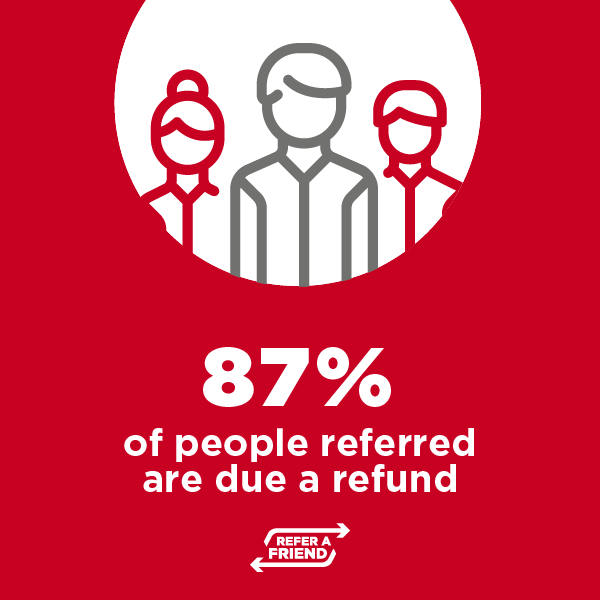 87%
of people referred are due a refund

REFER A FRIEND